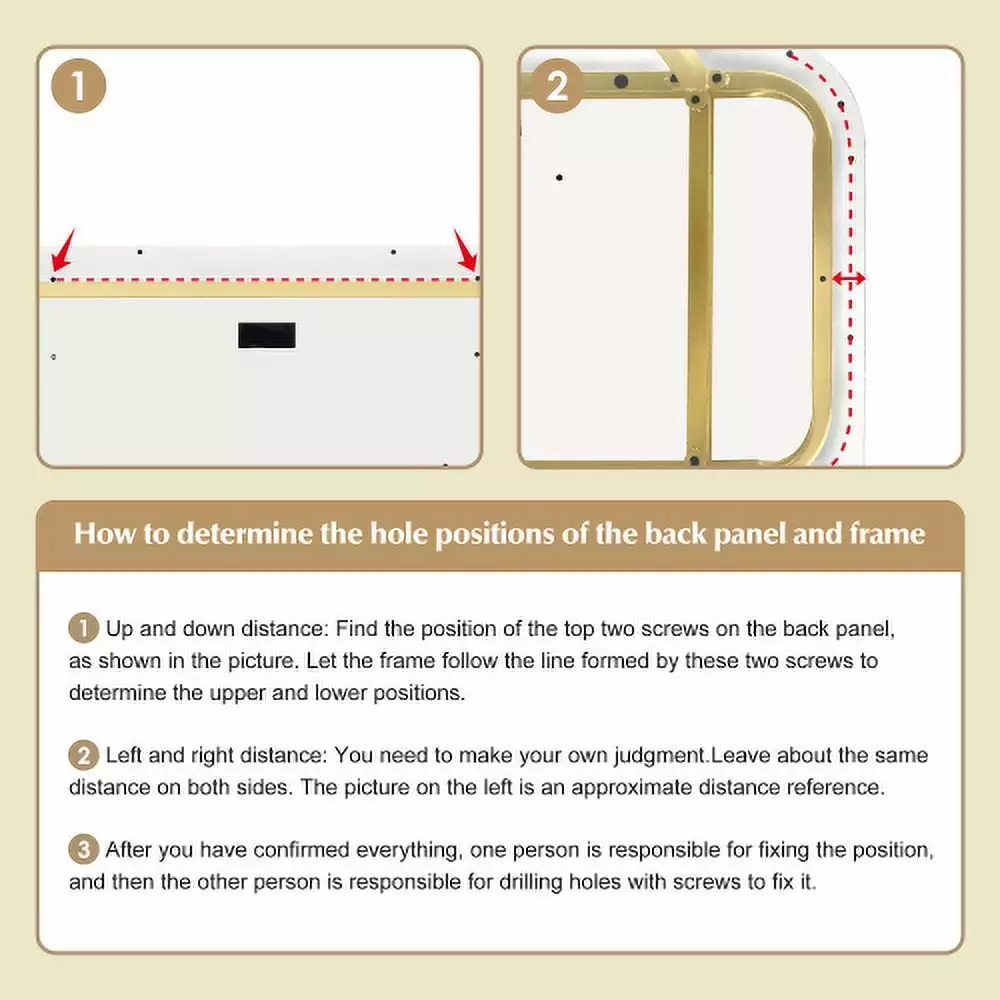 1

2

How to determine the hole positions of the back panel and frame

1 Up and down distance: Find the position of the top two screws on the back panel, as shown in the picture. Let the frame follow the line formed by these two screws to determine the upper and lower positions.

2 Left and right distance: You need to make your own judgment.Leave about the same distance on both sides. The picture on the left is an approximate distance reference.

3 After you have confirmed everything, one person is responsible for fixing the position, and then the other person is responsible for drilling holes with screws to fix it.