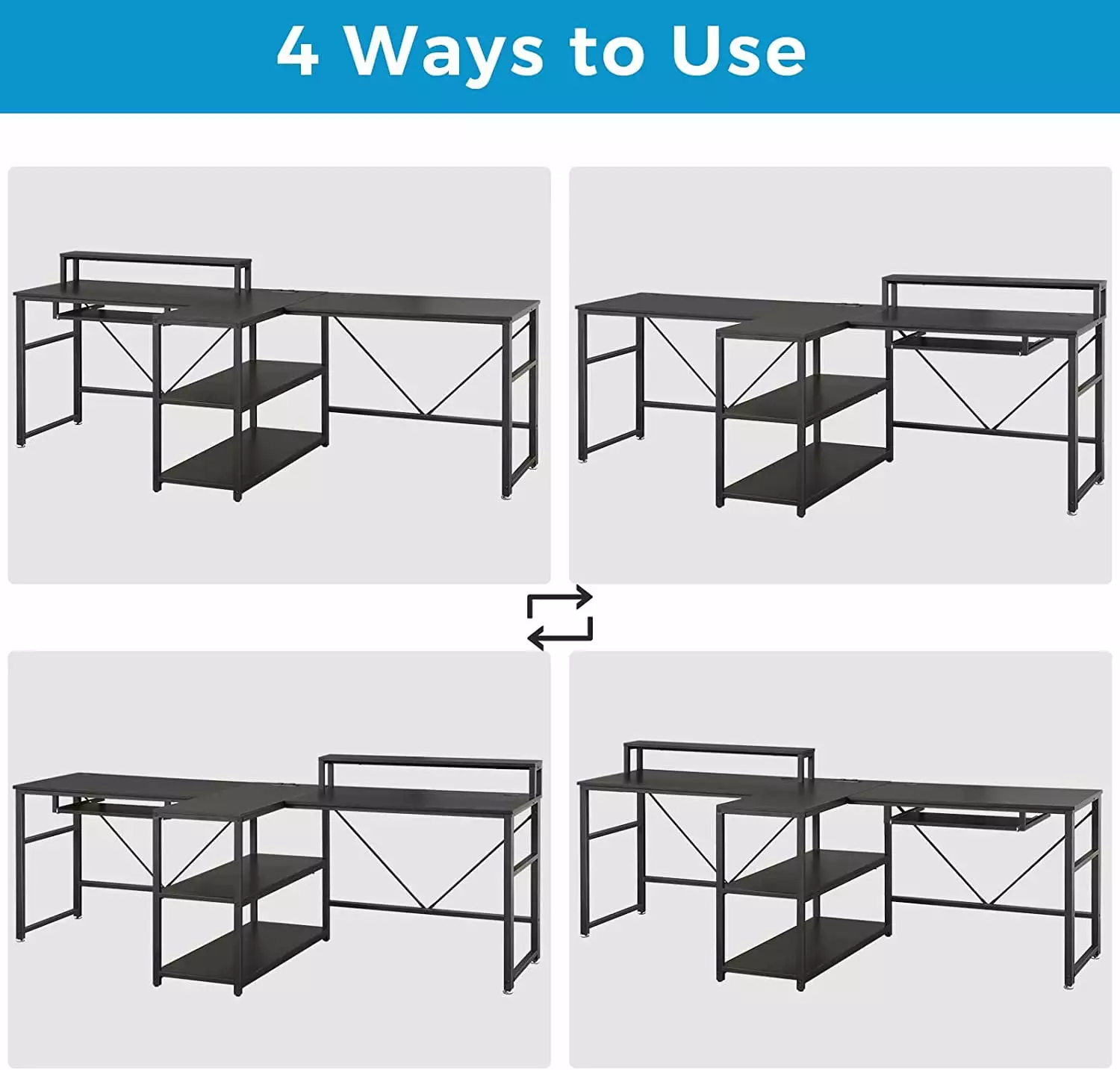 4 Ways to Use