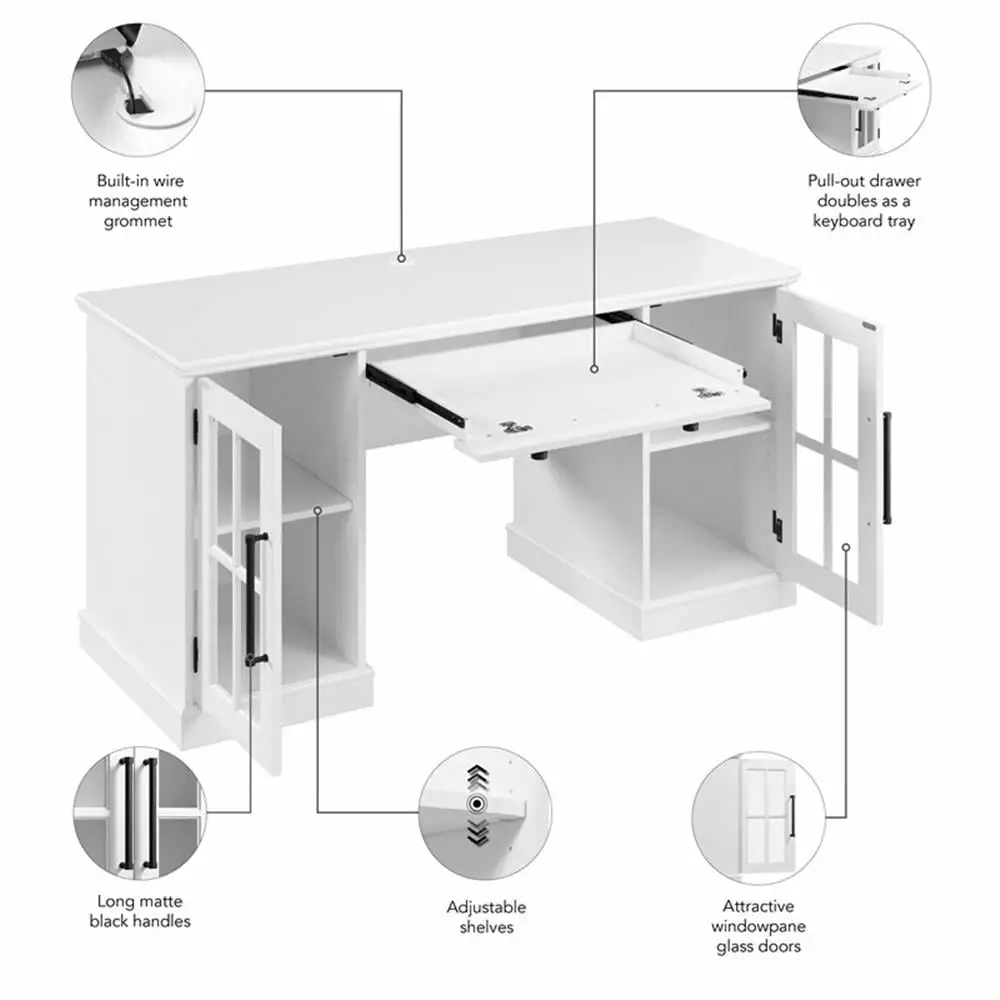 Built-in wire management grommet

Pull-out drawer doubles as a keyboard tray

Long matte black handles

Adjustable shelves

Attractive windowpane glass doors